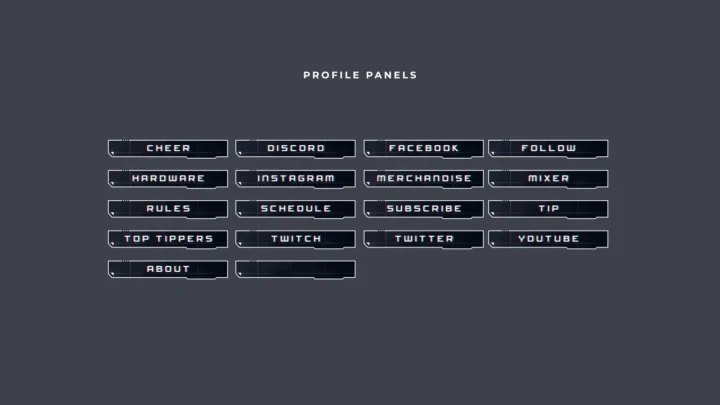 PROFILE PANELS

CHEER

DISCORD

FACEBOOK

FOLLOW

HARDWARE

INSTAGRAM

MERCHANDISE

MIXER

RULES

SCHEDULE

SUBSCRIBE

TIP

TOP TIPPERS

TWITCH

TWITTER

YOUTUBE

ABOUT